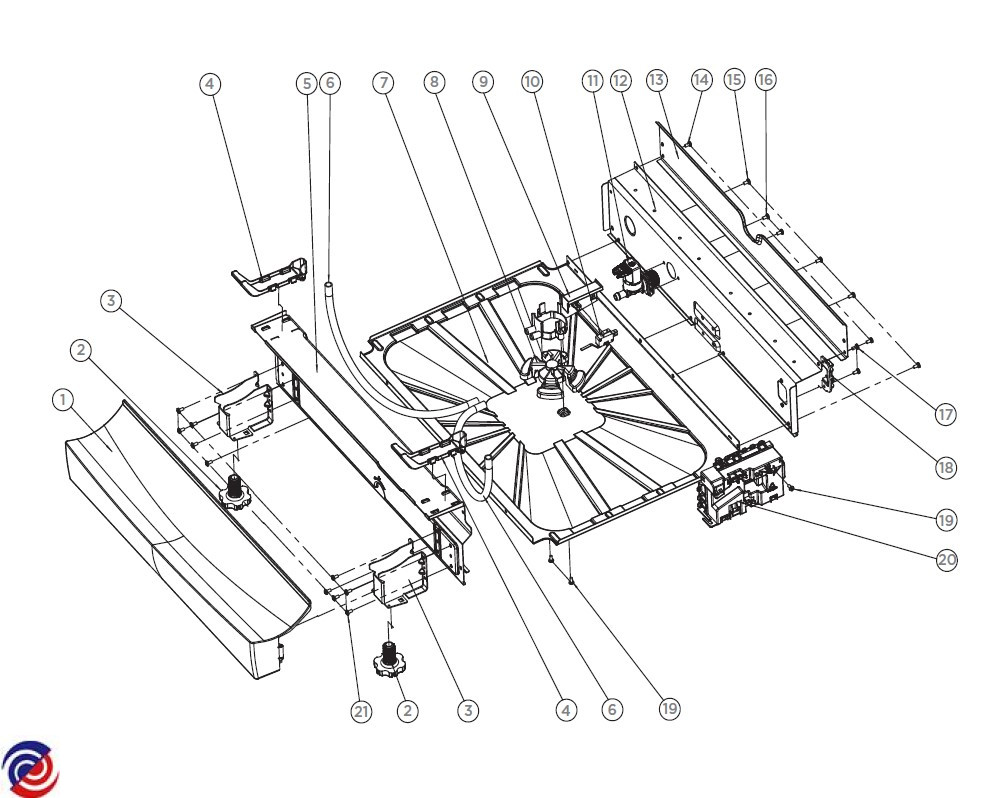 4
5
6
7
8
9
10
11
12
13
14
15
16
3
2
1
17
18
19
20
21
2
3
4
6
19